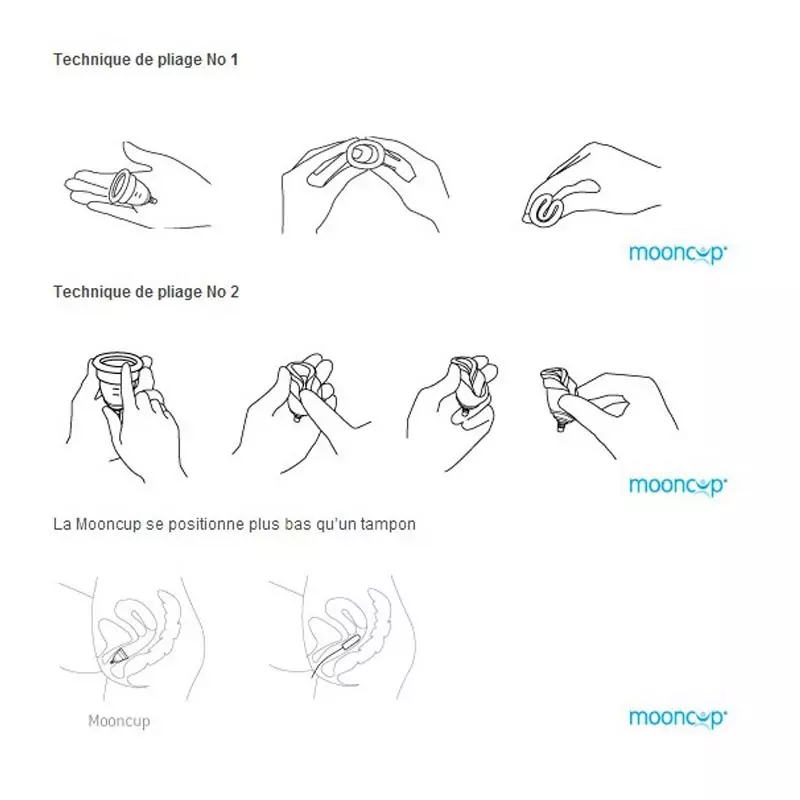 Technique de pliage No 1

mooncup

Technique de pliage No 2

mooncup

La Mooncup se positionne plus bas qu'un tampon

Mooncup

mooncup