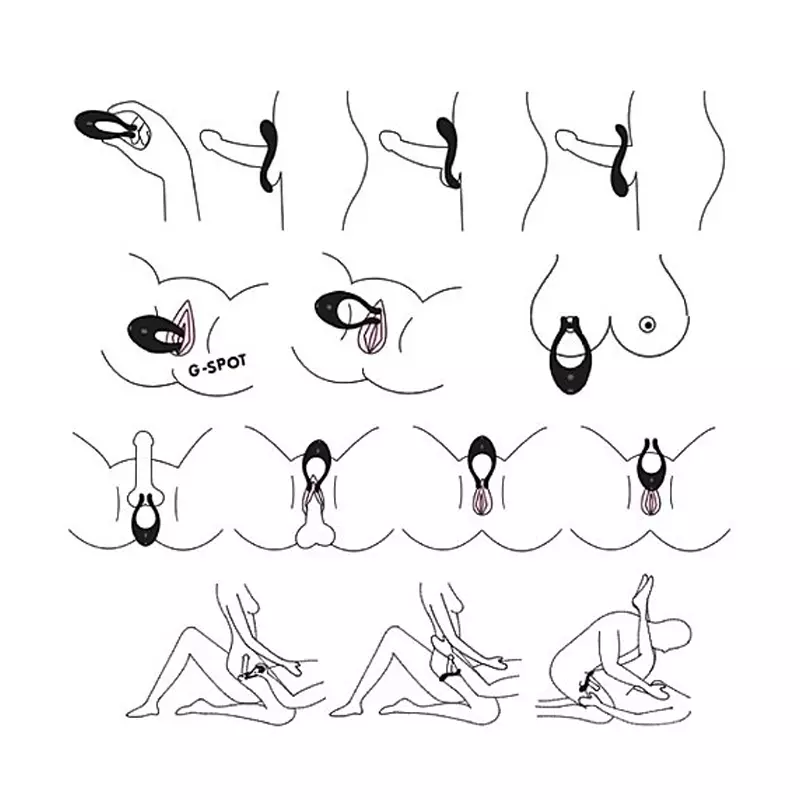 G-SPOT