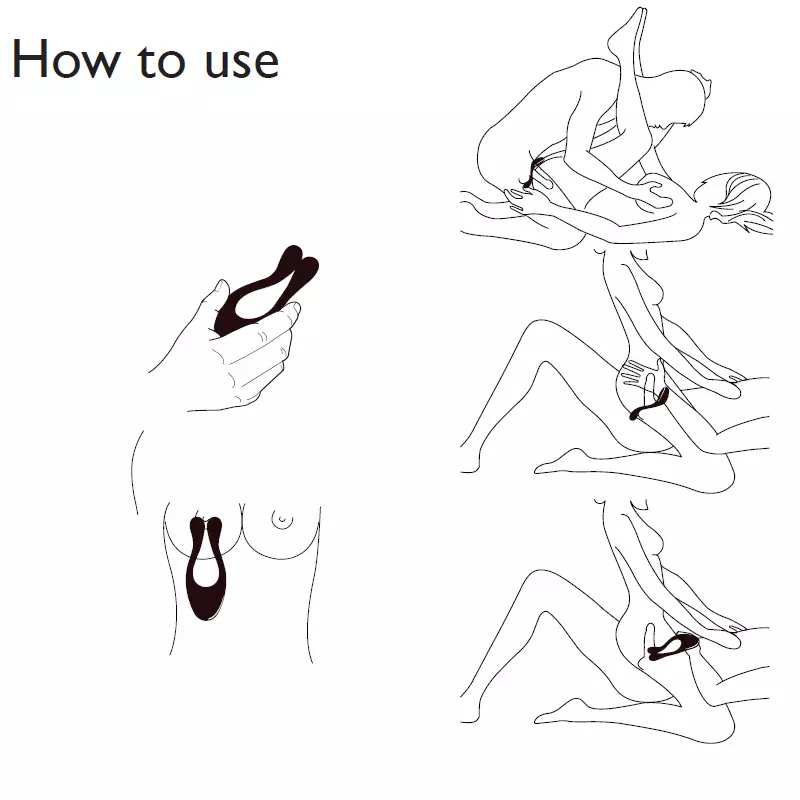 How to use